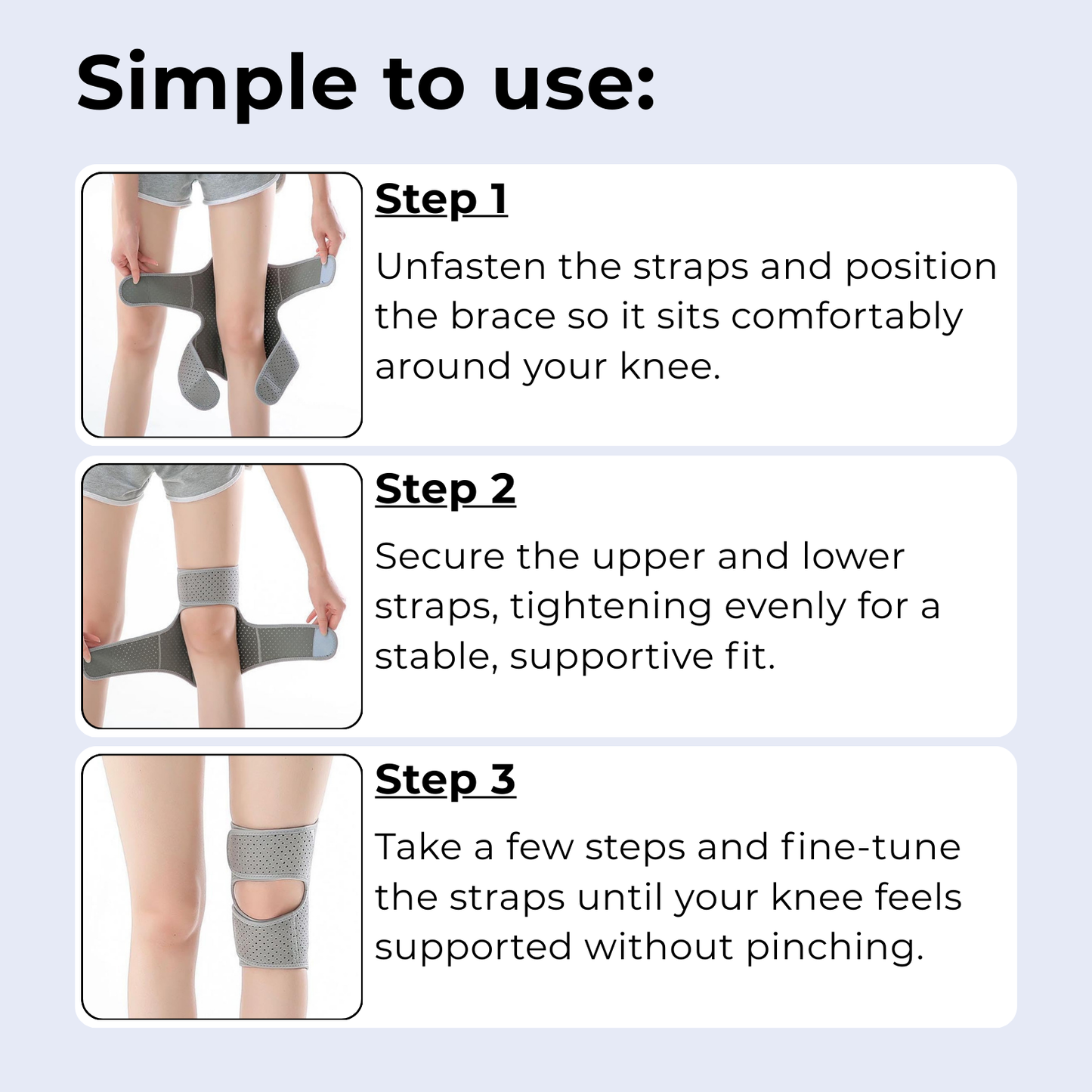 Simple to use:

Step 1

Unfasten the straps and position the brace so it sits comfortably around your knee.

Step 2

Secure the upper and lower straps, tightening evenly for a stable, supportive fit.

Step 3

Take a few steps and fine-tune the straps until your knee feels supported without pinching.