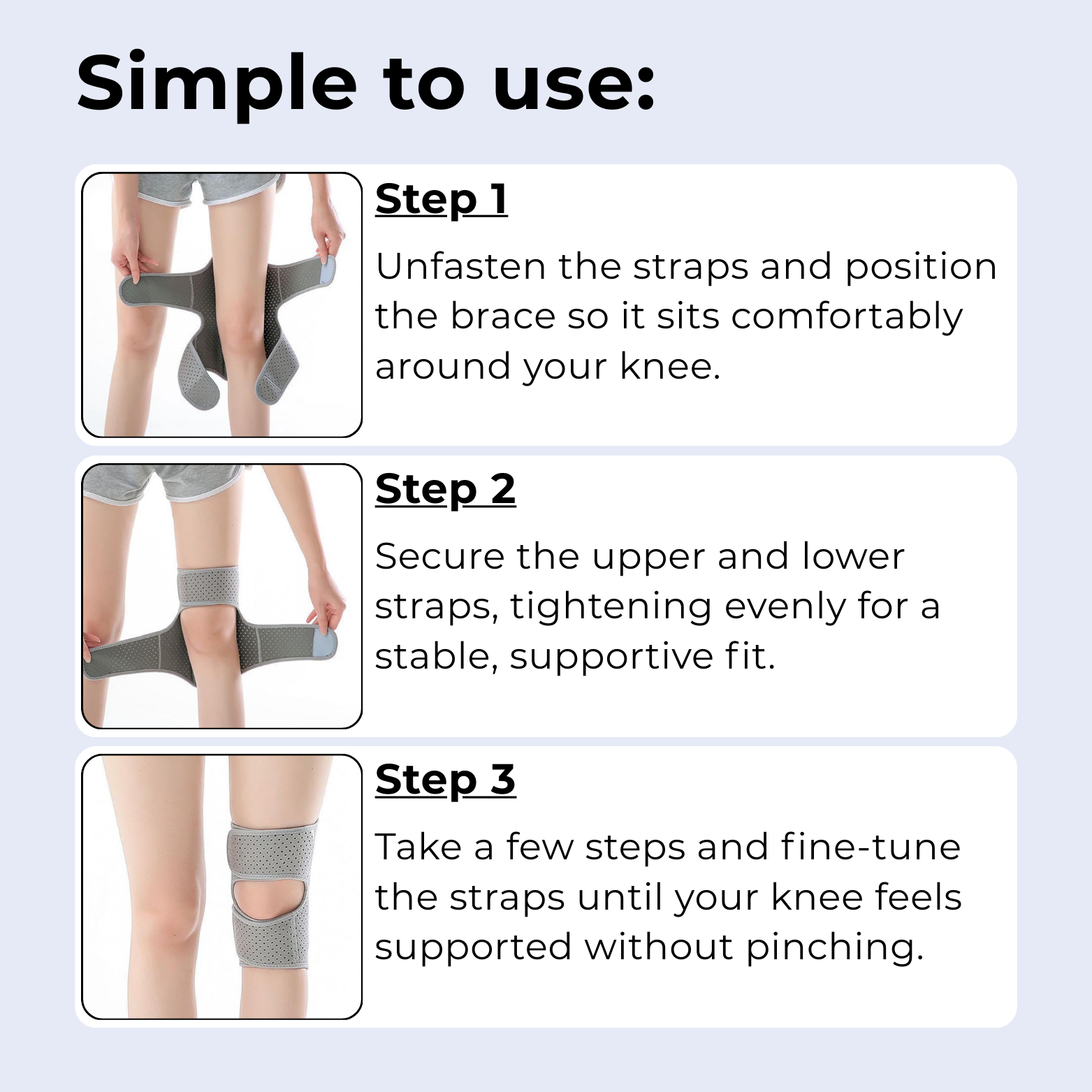 Simple to use:

Step 1

Unfasten the straps and position the brace so it sits comfortably around your knee.

Step 2

Secure the upper and lower straps, tightening evenly for a stable, supportive fit.

Step 3

Take a few steps and fine-tune the straps until your knee feels supported without pinching.